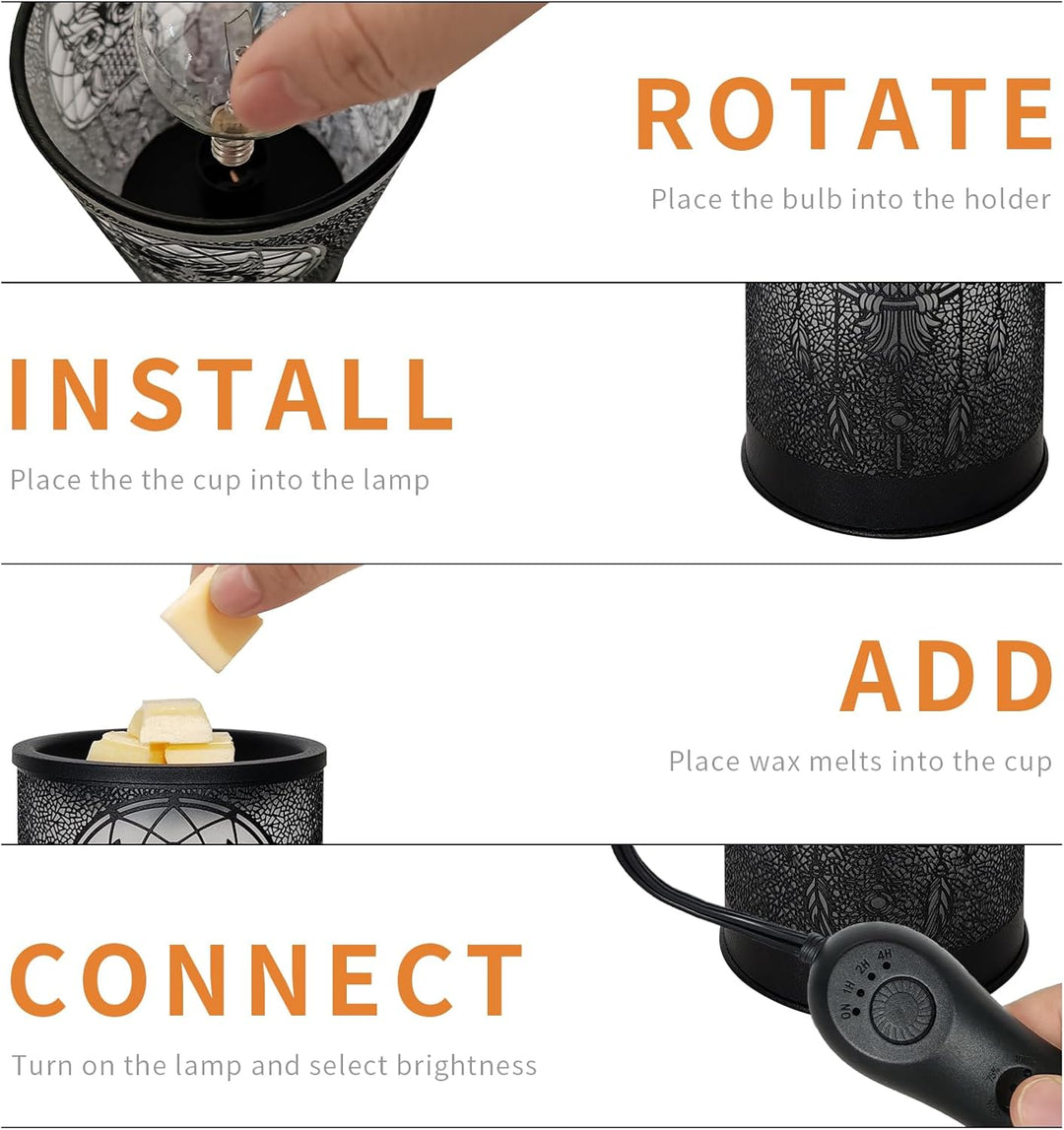 ROTATE

Place the bulb into the holder

INSTALL

Place the the cup into the lamp

ADD

Place wax melts into the cup

CONNECT

Turn on the lamp and select brightness

ON 1H 2H 4H